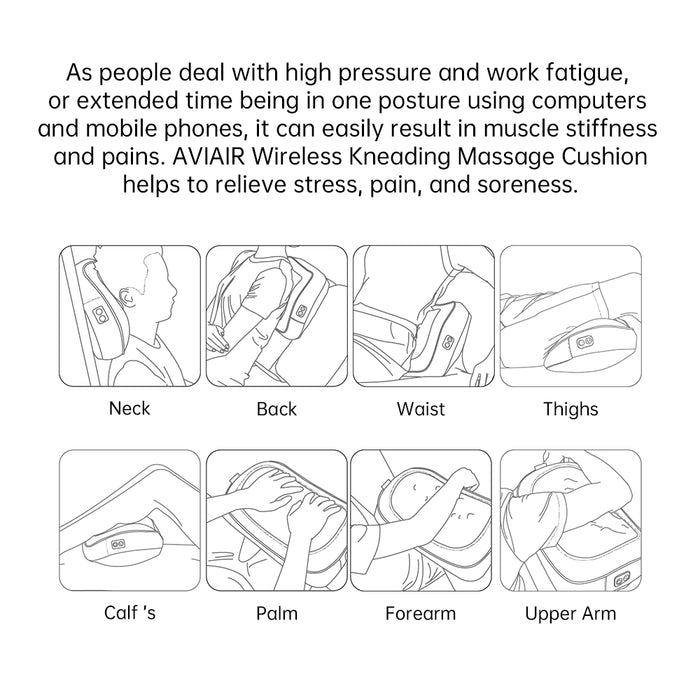 As people deal with high pressure and work fatigue, or extended time being in one posture using computers and mobile phones, it can easily result in muscle stiffness and pains. AVIAIR Wireless Kneading Massage Cushion helps to relieve stress, pain, and soreness.

Neck

Back

Waist

Thighs

Calf 's

Palm

Forearm

Upper Arm